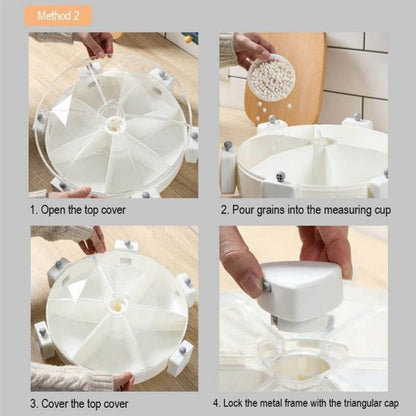 Method 2

1. Open the top cover

2. Pour grains into the measuring cup

3. Cover the top cover

4. Lock the metal frame with the triangular cap