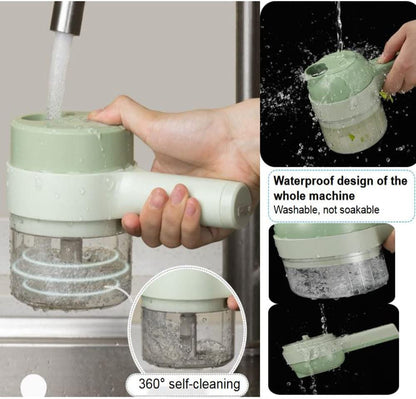 Waterproof design of the whole machine
Washable, not soakable

360° self-cleaning