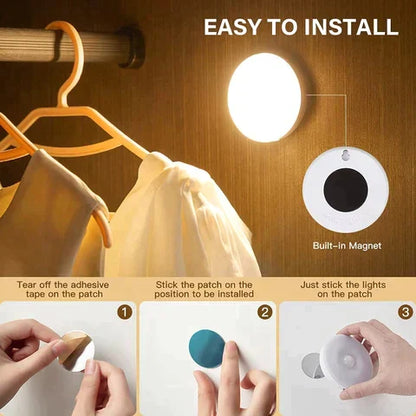 EASY TO INSTALL

Built-in Magnet

Tear off the adhesive tape on the patch

1

Stick the patch on the position to be installed

2

Just stick the lights on the patch

3