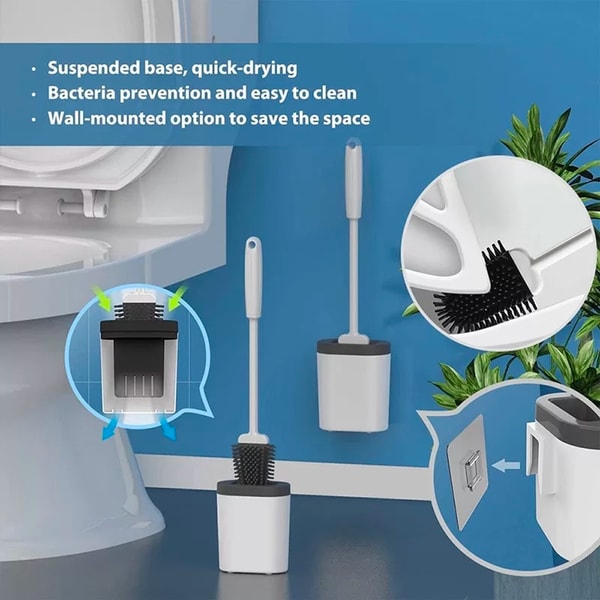 • Suspended base, quick-drying
• Bacteria prevention and easy to clean
• Wall-mounted option to save the space